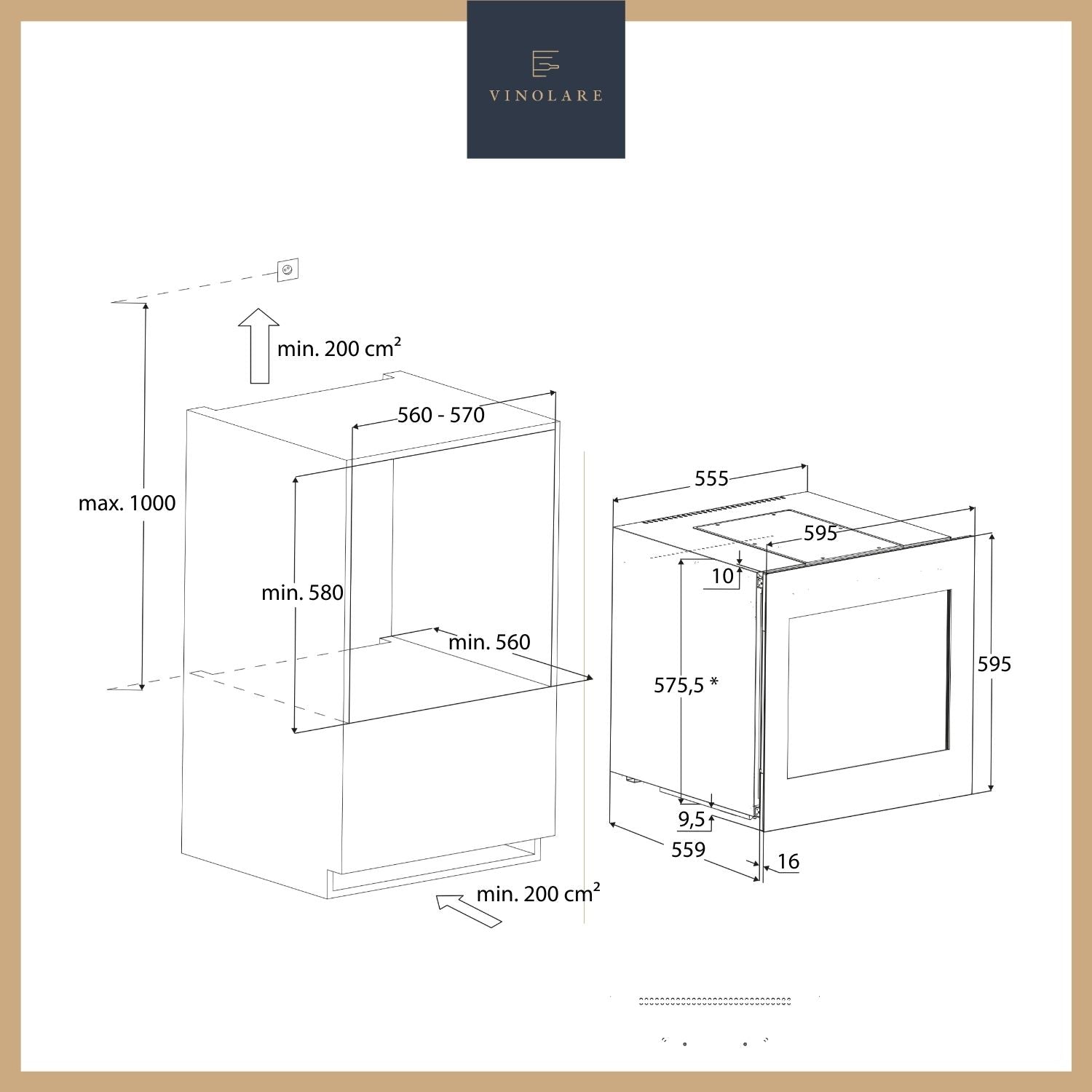 VINOLARE

min. 200 cm²

560 - 570

max. 1000

min. 580

min. 560

min. 200 cm²

555

595

10

575,5 *

595

9,5

559

16